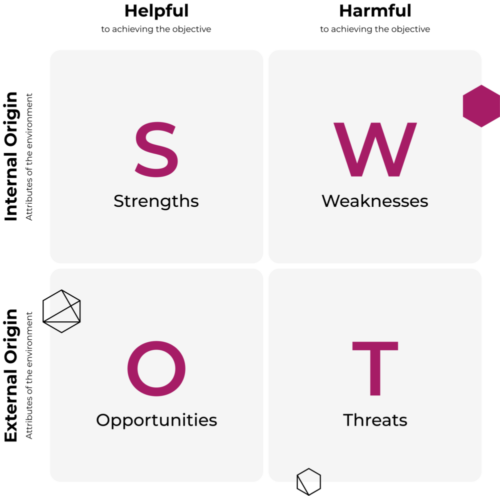 Helpful
to achieving the objective

Harmful
to achieving the objective

Internal Origin
Attributes of the environment

S
Strengths

W
Weaknesses

External Origin
Attributes of the environment

O
Opportunities

T
Threats