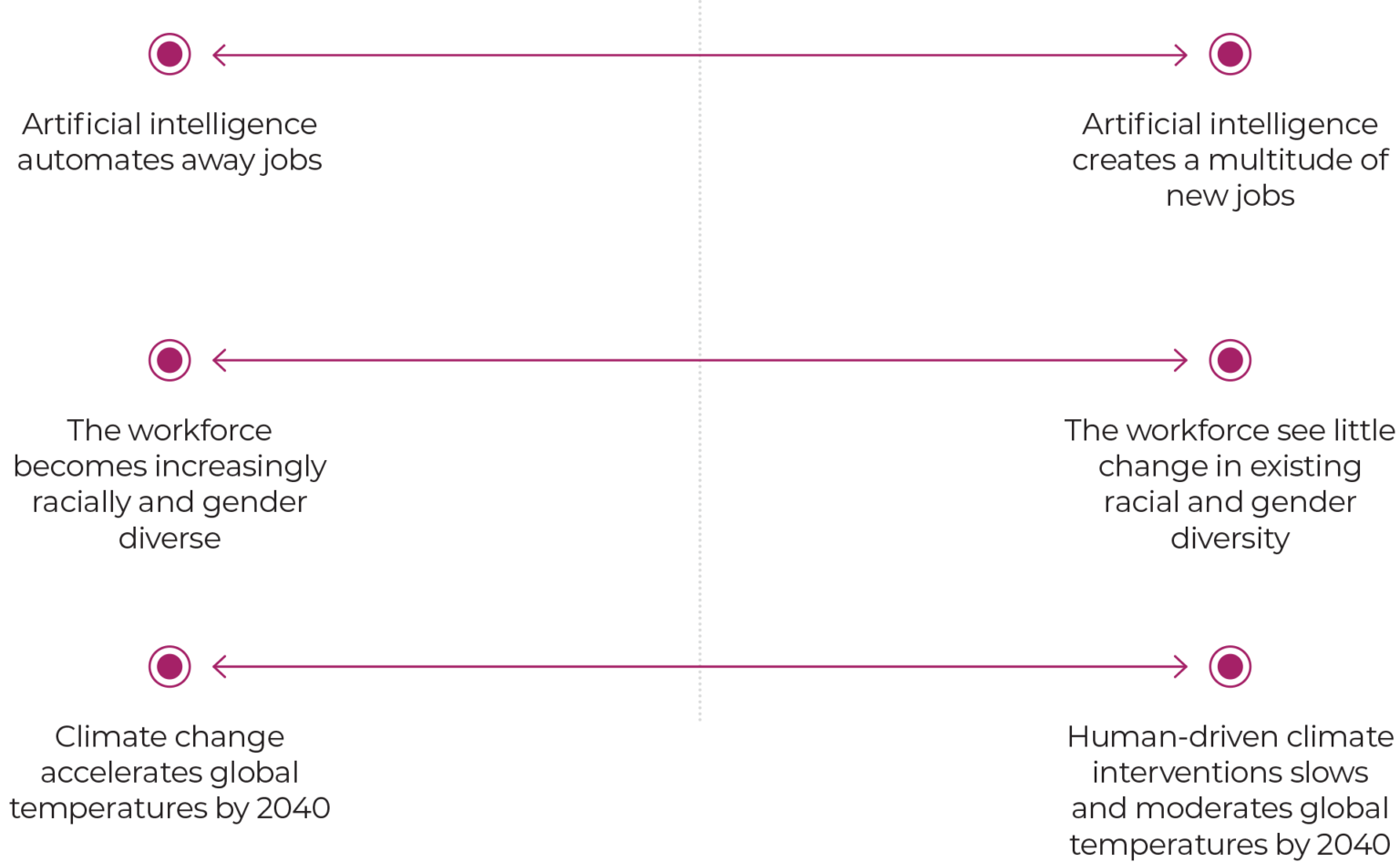 Artificial intelligence automates away jobs

Artificial intelligence creates a multitude of new jobs

The workforce becomes increasingly racially and gender diverse

The workforce see little change in existing racial and gender diversity

Climate change accelerates global temperatures by 2040

Human-driven climate interventions slows and moderates global temperatures by 2040